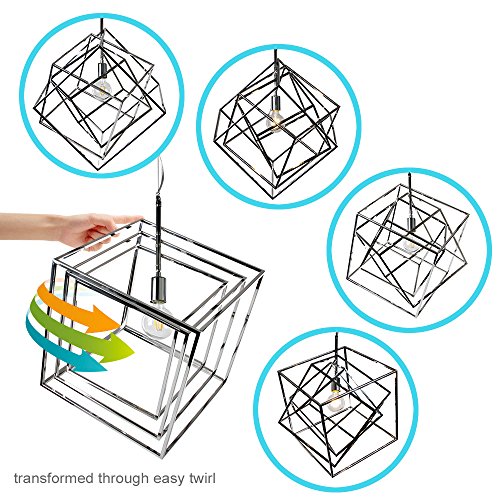 transformed through easy twirl